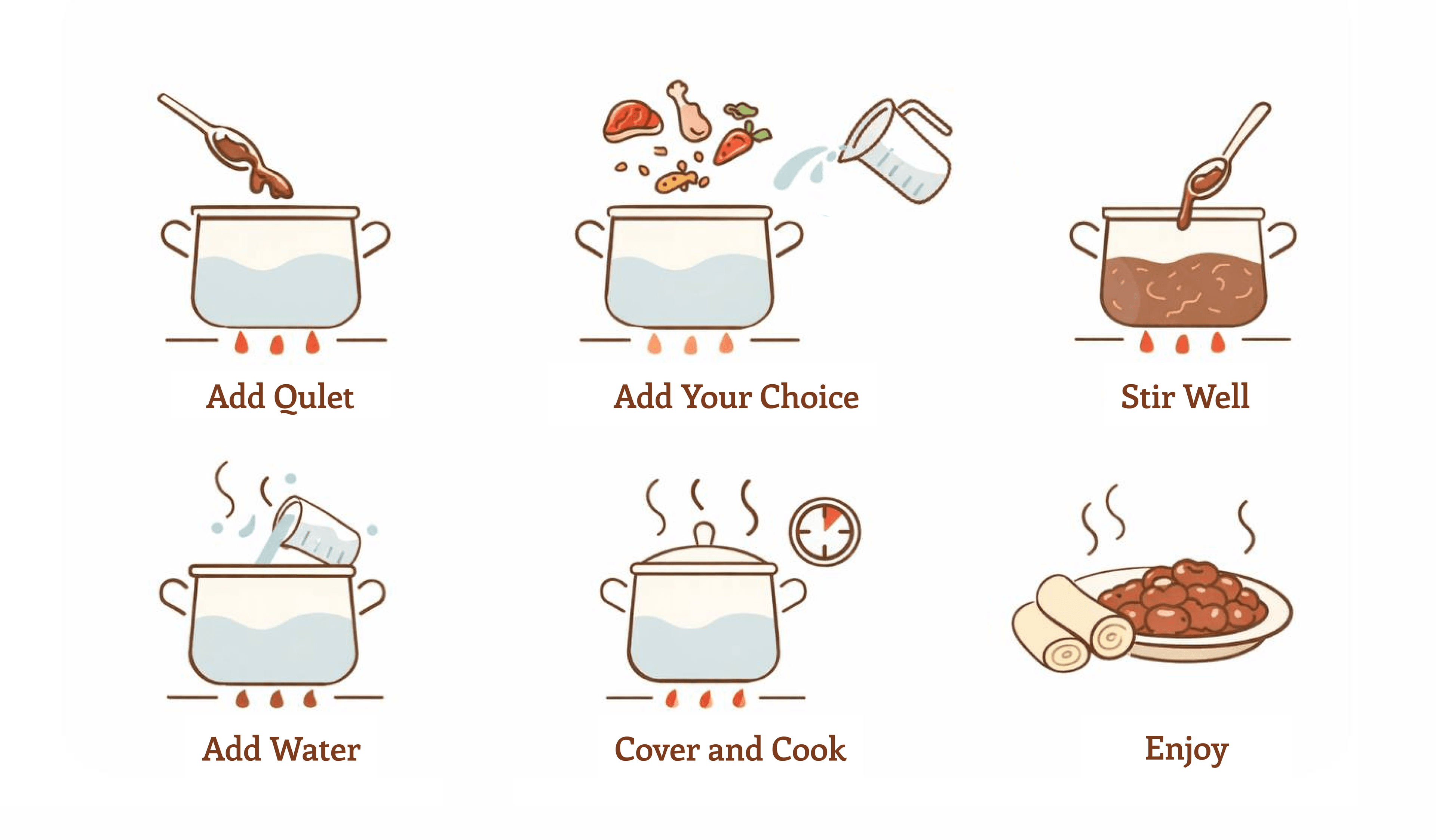 Add Qulet

Add Your Choice

Stir Well

Add Water

Cover and Cook

Enjoy